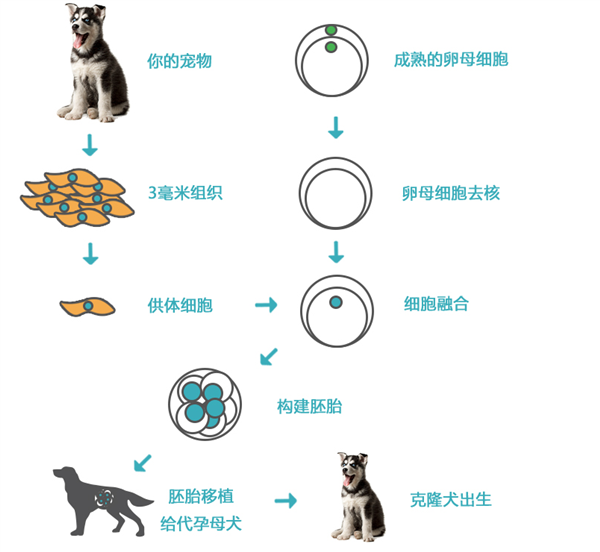 你的宠物

3毫米组织

供体细胞

成熟的卵母细胞

卵母细胞去核

细胞融合

构建胚胎

胚胎移植
给代孕母犬

克隆犬出生